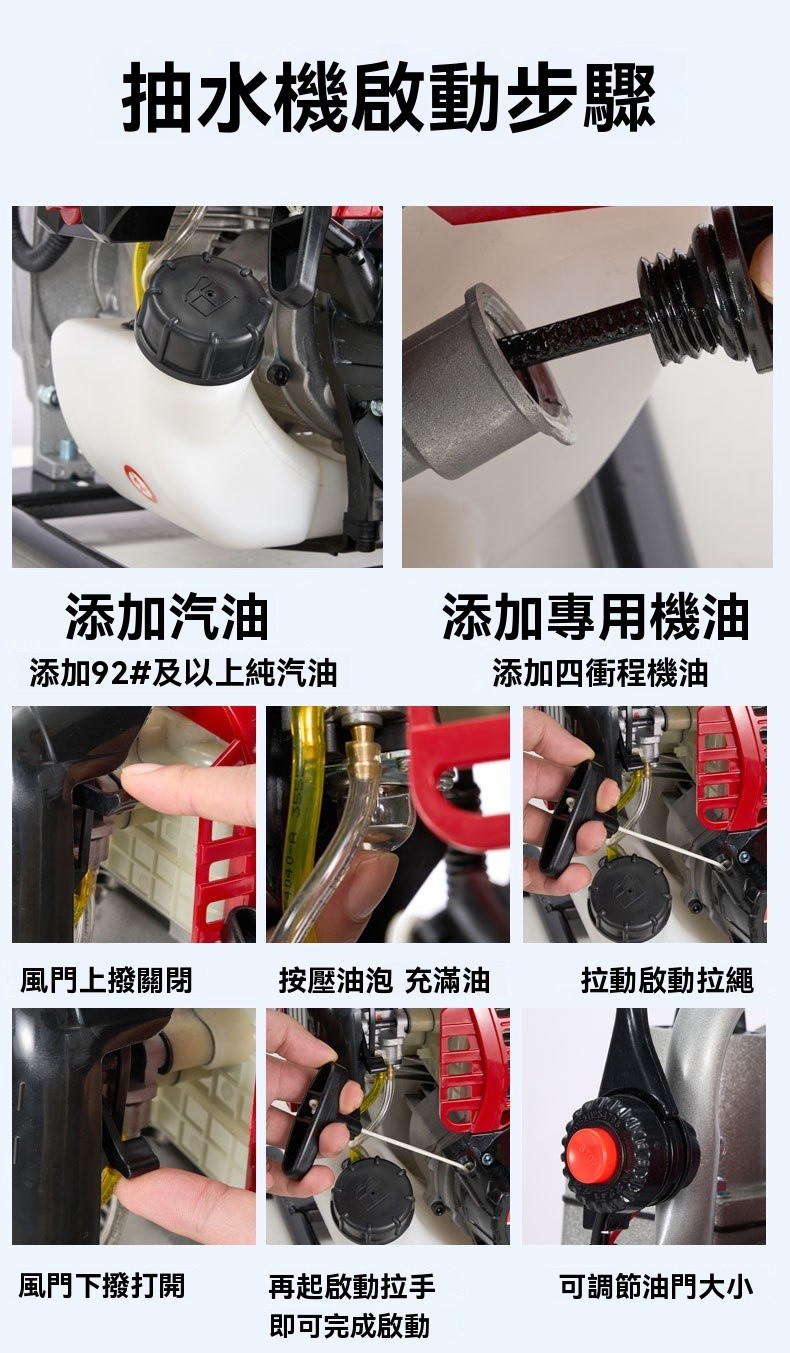 抽水機啟動步驟

添加汽油
添加92#及以上純汽油

添加專用機油
添加四衝程機油

風門上撥關閉

按壓油泡 充滿油

拉動啟動拉繩

風門下撥打開

再起啟動拉手
即可完成啟動

可調節油門大小