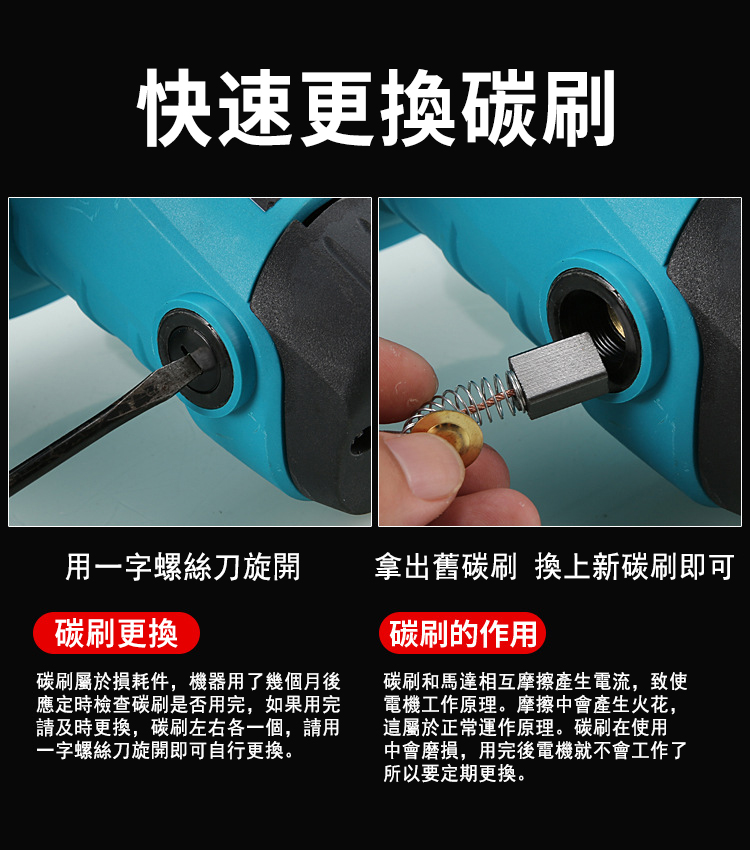 快速更換碳刷

用一字螺絲刀旋開

拿出舊碳刷 換上新碳刷即可

碳刷更換

碳刷屬於損耗件，機器用了幾個月後應定時檢查碳刷是否用完，如果用完請及時更換，碳刷左右各一個，請用一字螺絲刀旋開即可自行更換。

碳刷的作用

碳刷和馬達相互摩擦產生電流，致使電機工作原理。摩擦中會產生火花，這屬於正常運作原理。碳刷在使用中會磨損，用完後電機就不會工作了所以要定期更換。